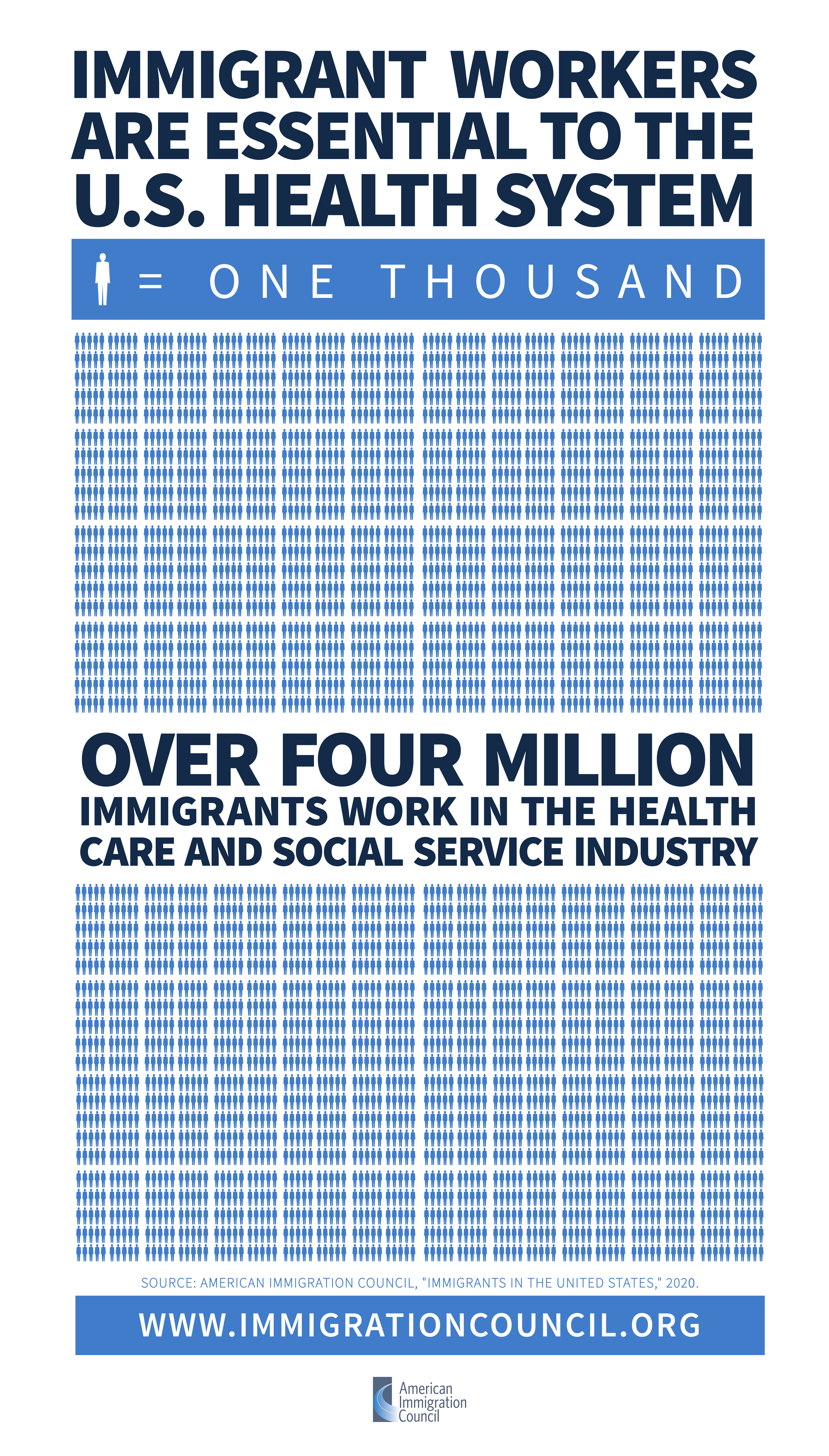 IMMIGRANT WORKERS ARE ESSENTIAL TO THE U.S. HEALTH SYSTEM

= ONE THOUSAND

OVER FOUR MILLION

IMMIGRANTS WORK IN THE HEALTH CARE AND SOCIAL SERVICE INDUSTRY

SOURCE: AMERICAN IMMIGRATION COUNCIL, "IMMIGRANTS IN THE UNITED STATES," 2020.

WWW.IMMIGRATIONCOUNCIL.ORG

American Immigration Council